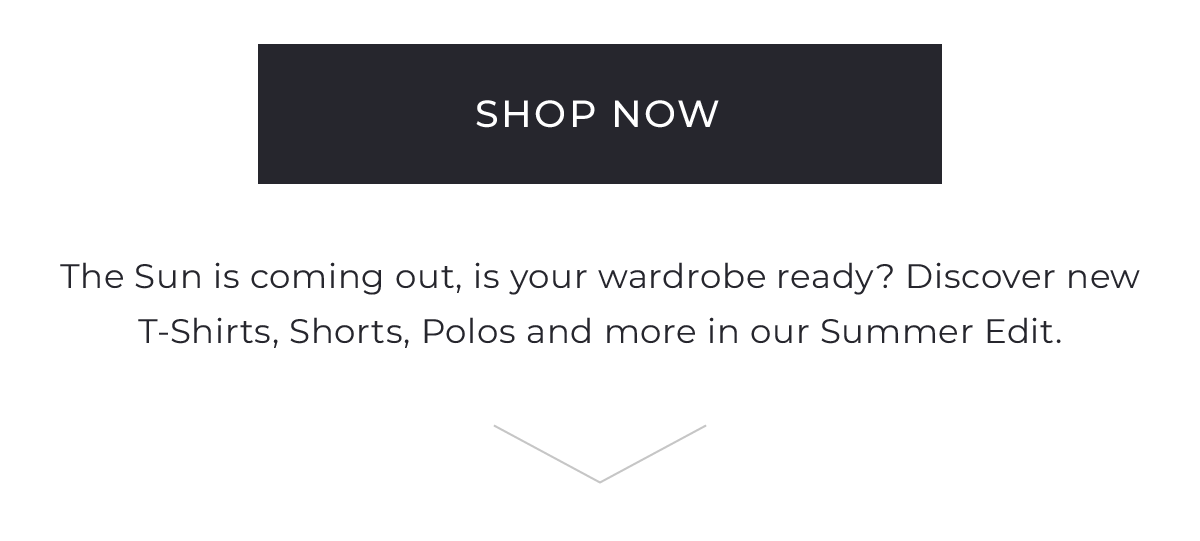 SHOP NOW

The Sun is coming out, is your wardrobe ready? Discover new T-Shirts, Shorts, Polos and more in our Summer Edit.