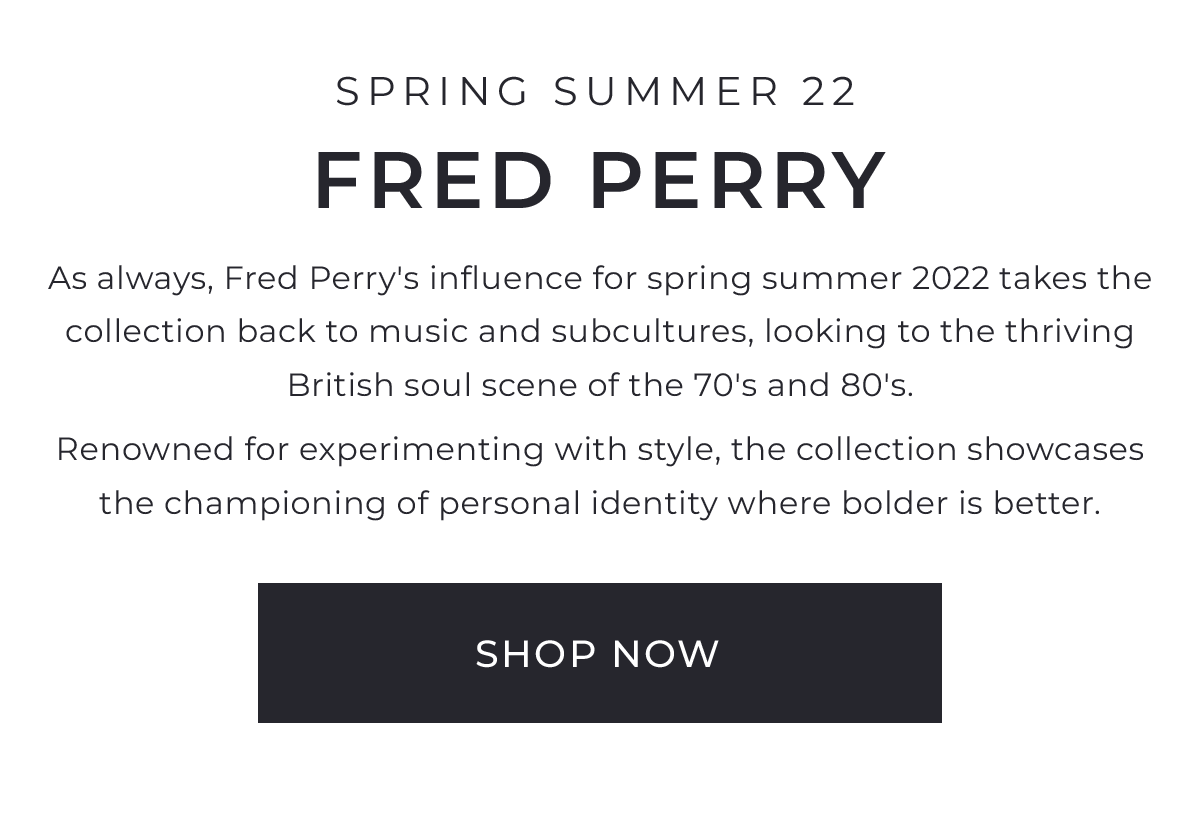 SPRING SUMMER 22

FRED PERRY

As always, Fred Perry's influence for spring summer 2022 takes the collection back to music and subcultures, looking to the thriving British soul scene of the 70's and 80's.

Renowned for experimenting with style, the collection showcases the championing of personal identity where bolder is better.

SHOP NOW